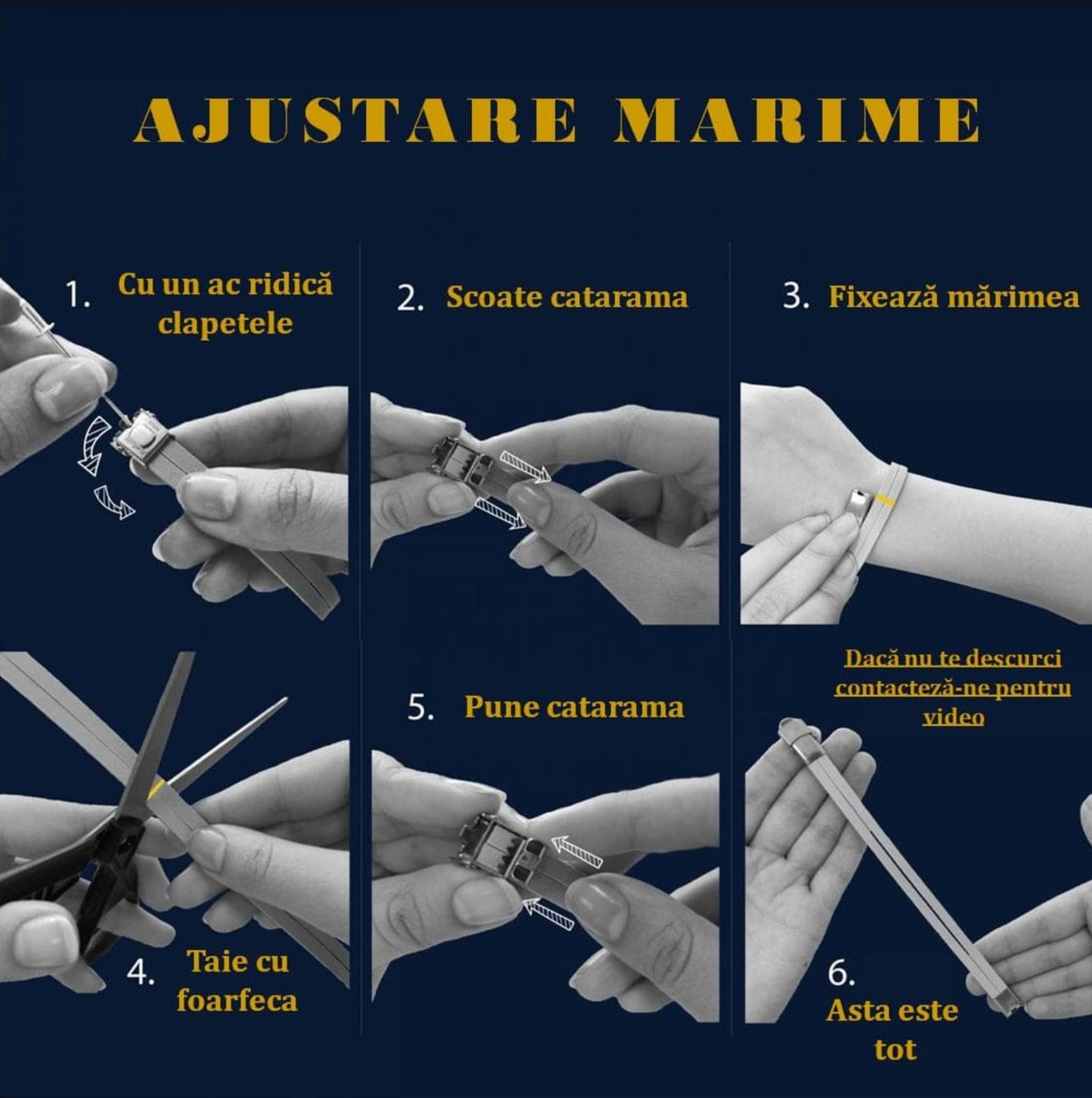 AJUSTARE MARIME

1. Cu un ac ridică clapetele

2. Scoate catarama

3. Fixează mărimea

4. Taie cu foarfeca

5. Pune catarama

Dacă nu te descurci contacteză-ne pentru video

6. Asta este tot